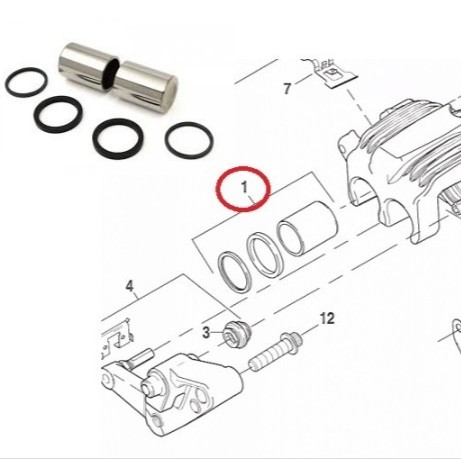 7
1
4
3
12